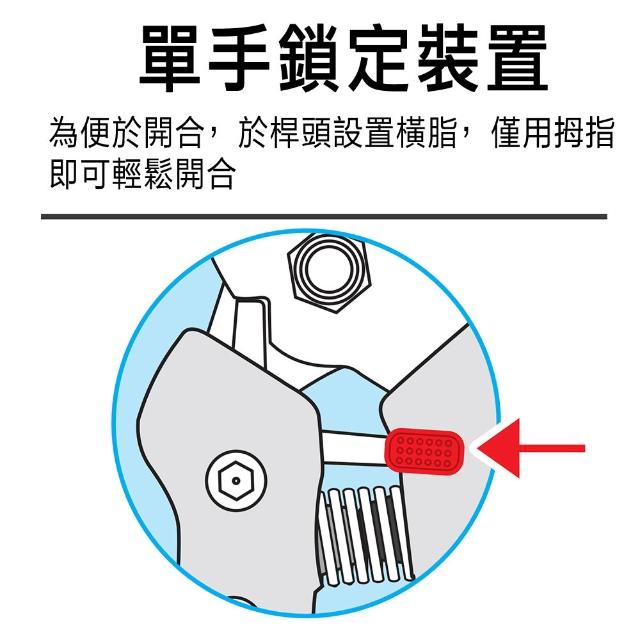 單手鎖定裝置

為便於開合，於桿頭設置橫脂，僅用拇指即可輕鬆開合