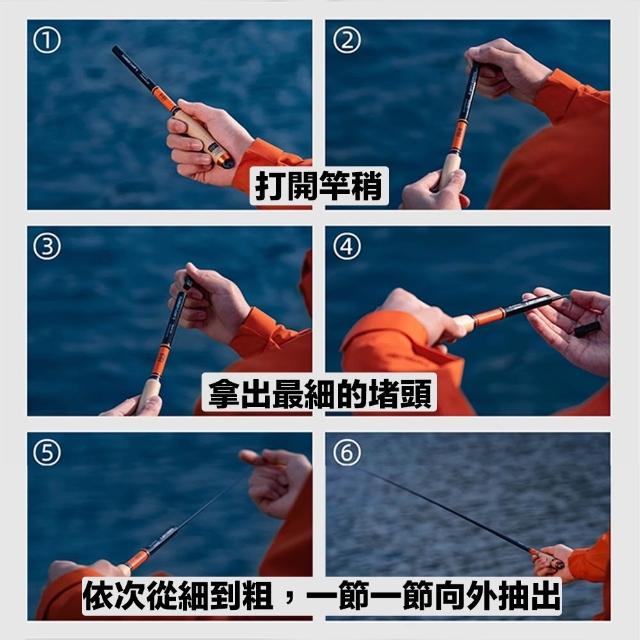 ①

②

打開竿稍

③

④

拿出最細的堵頭

⑤

⑥

依次從細到粗，一節一節向外抽出