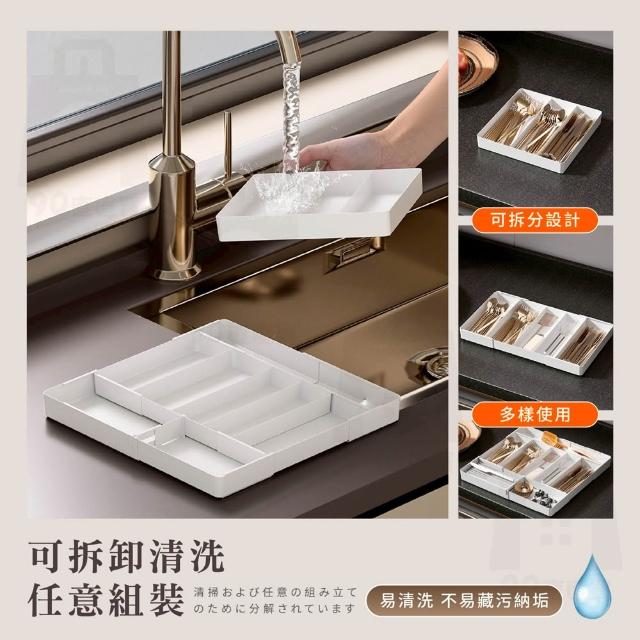 可拆分設計

多樣使用

可拆卸清洗
任意組裝

清掃および任意の組み立てのために分解されています

易清洗 不易藏污納垢