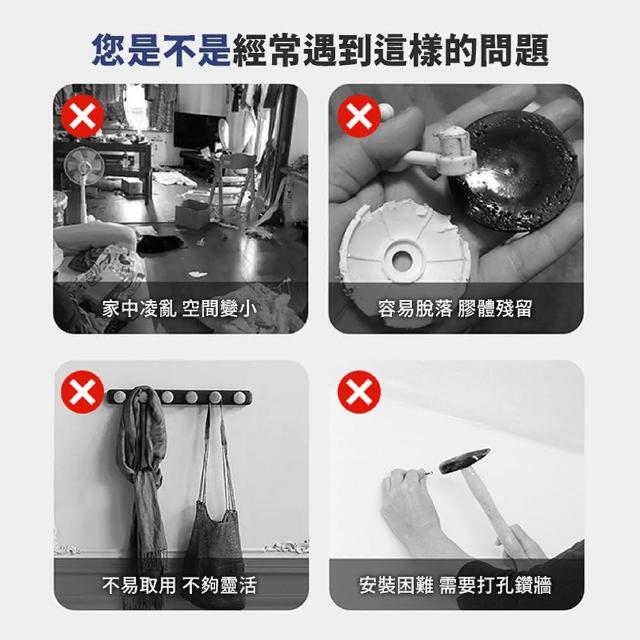 您是不是經常遇到這樣的問題

家中凌亂 空間變小

容易脫落 膠體殘留

不易取用 不夠靈活

安裝困難 需要打孔鑽牆