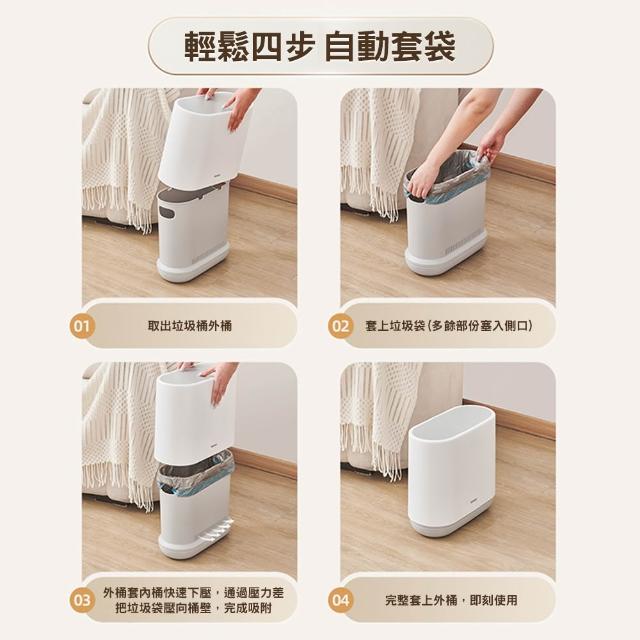 輕鬆四步 自動套袋

01 取出垃圾桶外桶

02 套上垃圾袋(多餘部份塞入側口)

03 外桶套內桶快速下壓，通過壓力差把垃圾袋壓向桶壁，完成吸附

04 完整套上外桶，即刻使用