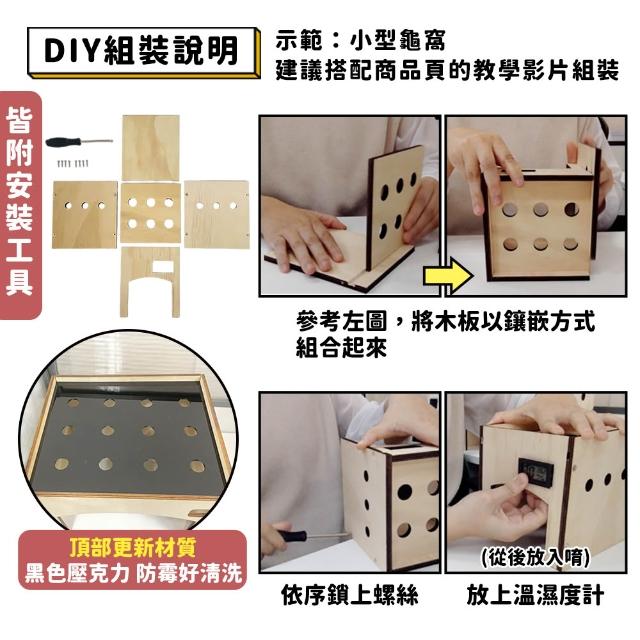 DIY組裝說明

示範：小型龜窩
建議搭配商品頁的教學影片組裝

皆附安裝工具

參考左圖，將木板以鑲嵌方式組合起來

頂部更新材質
黑色壓克力 防霉好清洗

(從後放入唷)

依序鎖上螺絲

放上溫濕度計