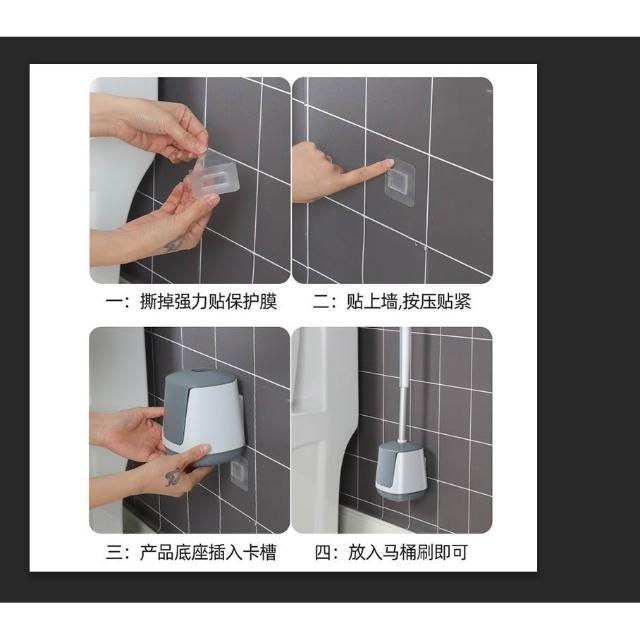 一：撕掉强力贴保护膜

二：贴上墙,按压贴紧

三：产品底座插入卡槽

四：放入马桶刷即可