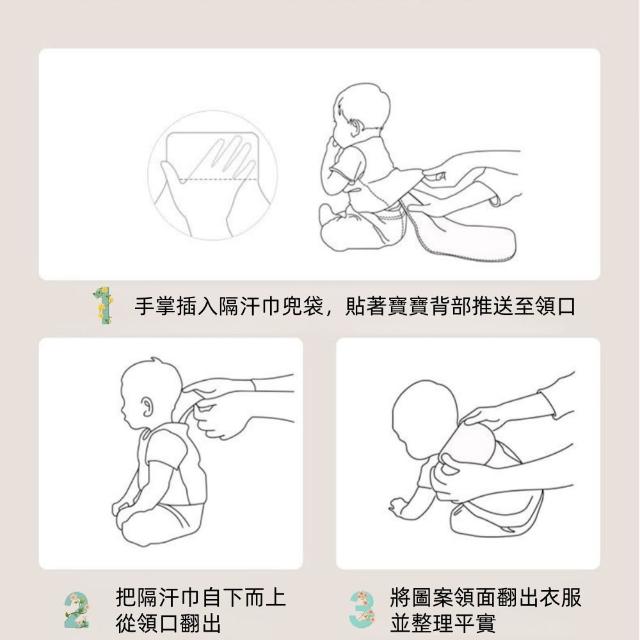 1 手掌插入隔汗巾兜袋，貼著寶寶背部推送至領口

2 把隔汗巾自下而上從領口翻出

3 將圖案領面翻出衣服並整理平實