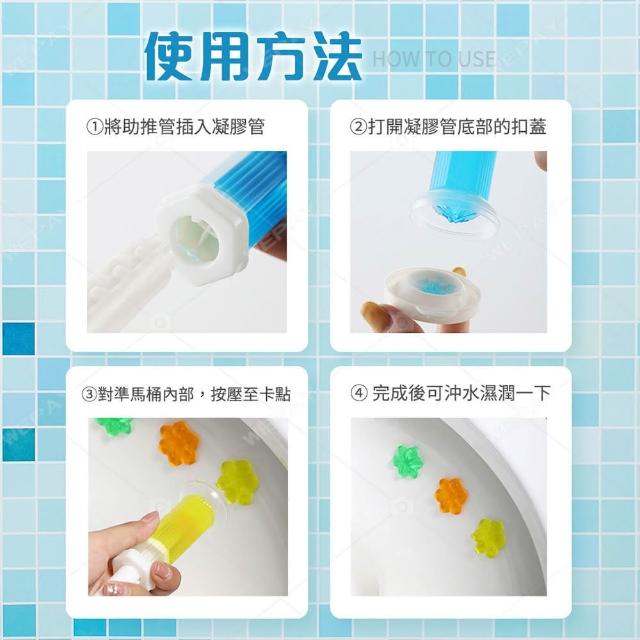 使用方法 HOW TO USE

①將助推管插入凝膠管

②打開凝膠管底部的扣蓋

③對準馬桶內部，按壓至卡點

④ 完成後可沖水濕潤一下