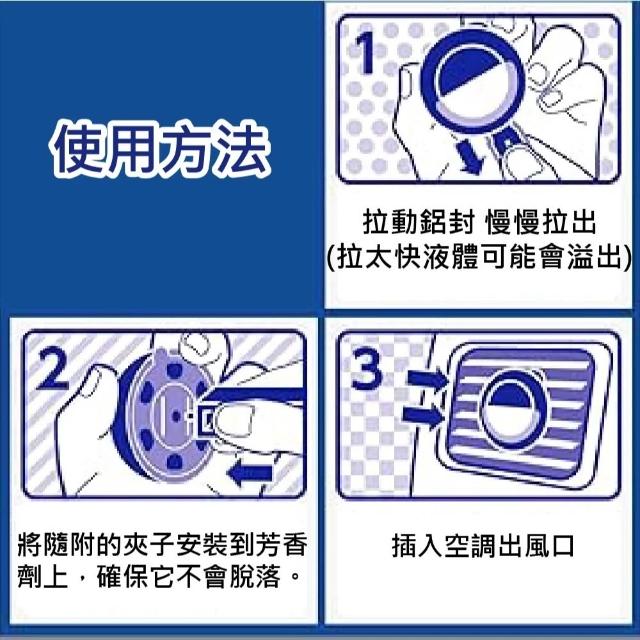 使用方法

1

拉動鋁封 慢慢拉出
(拉太快液體可能會溢出)

2

將隨附的夾子安裝到芳香劑上，確保它不會脫落。

3

插入空調出風口