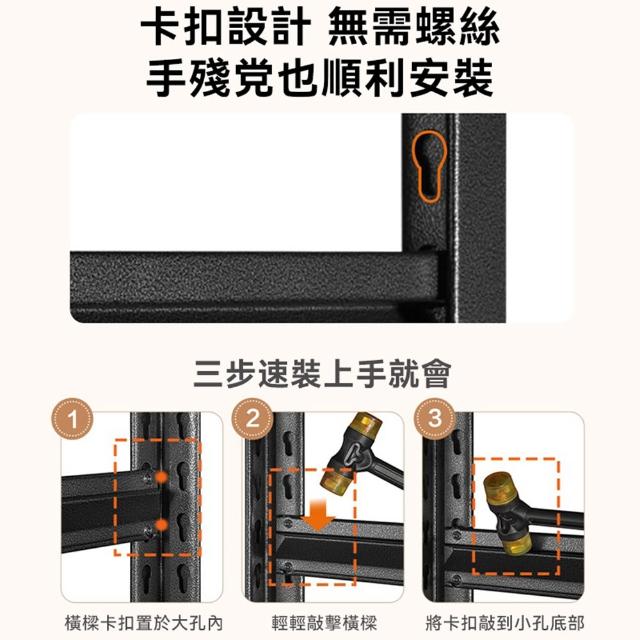 卡扣設計 無需螺絲
手殘党也順利安裝

三步速裝上手就會

1
2
3

橫樑卡扣置於大孔內
輕輕敲擊橫樑
將卡扣敲到小孔底部