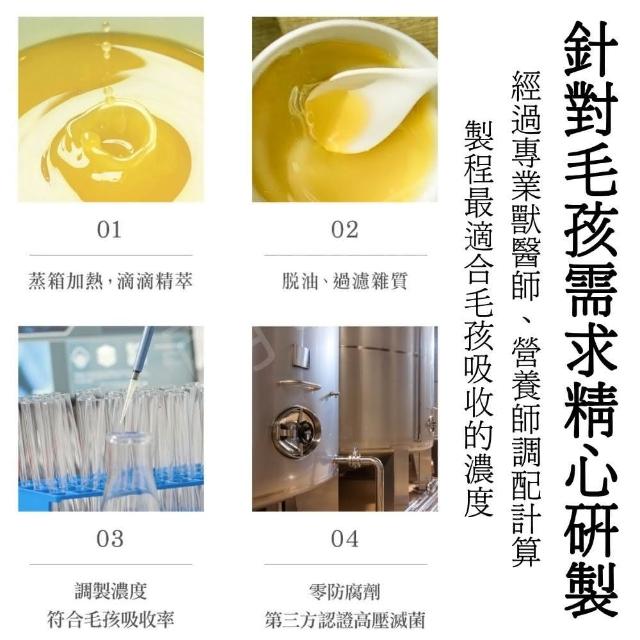 針對毛孩需求精心研製

經過專業獸醫師、營養師調配計算

製程最適合毛孩吸收的濃度

01

蒸箱加熱，滴滴精萃

02

脫油、過濾雜質

03

調製濃度
符合毛孩吸收率

04

零防腐劑
第三方認證高壓滅菌