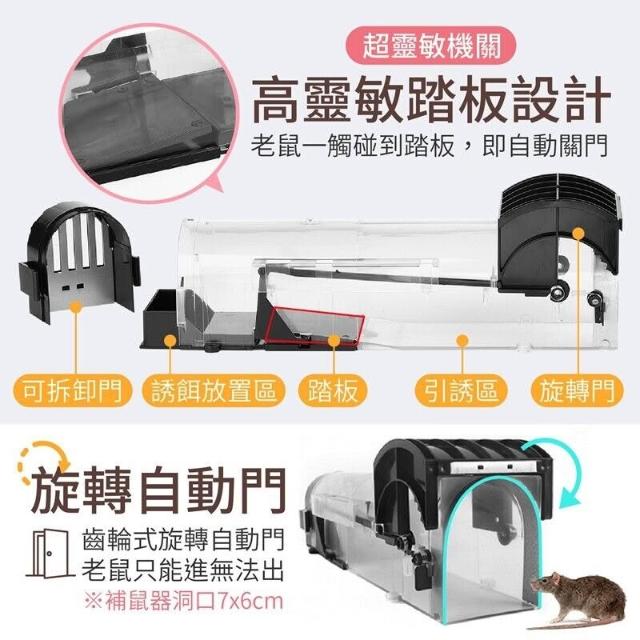 超靈敏機關

高靈敏踏板設計

老鼠一觸碰到踏板，即自動關門

可拆卸門　誘餌放置區　踏板　引誘區　旋轉門

旋轉自動門

齒輪式旋轉自動門
老鼠只能進無法出

※補鼠器洞口7x6cm