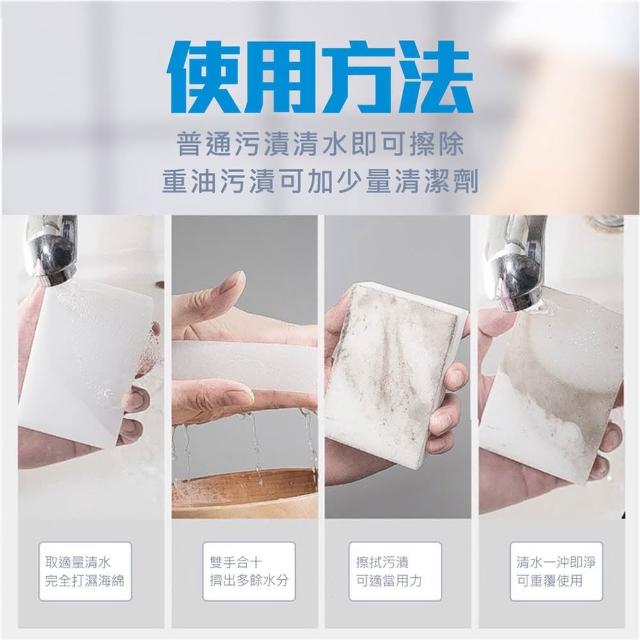 使用方法

普通污漬清水即可擦除
重油污漬可加少量清潔劑

取適量清水
完全打濕海綿

雙手合十
擠出多餘水分

擦拭污漬
可適當用力

清水一沖即淨
可重覆使用