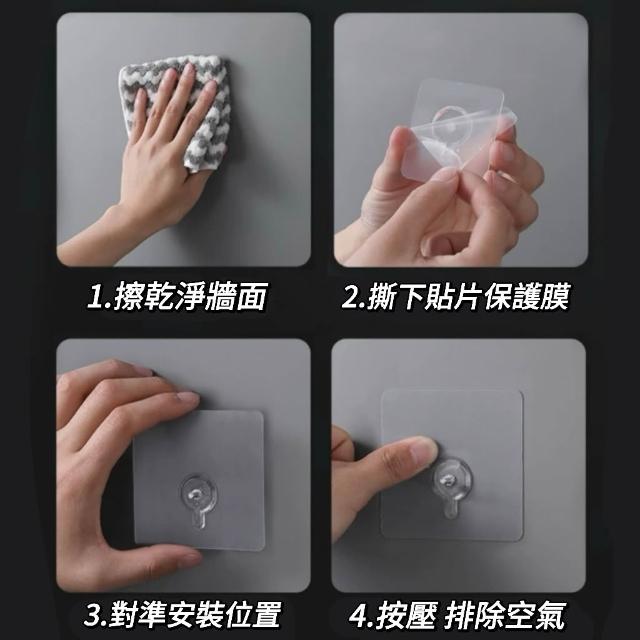 1.擦乾淨牆面

2.撕下貼片保護膜

3.對準安裝位置

4.按壓 排除空氣