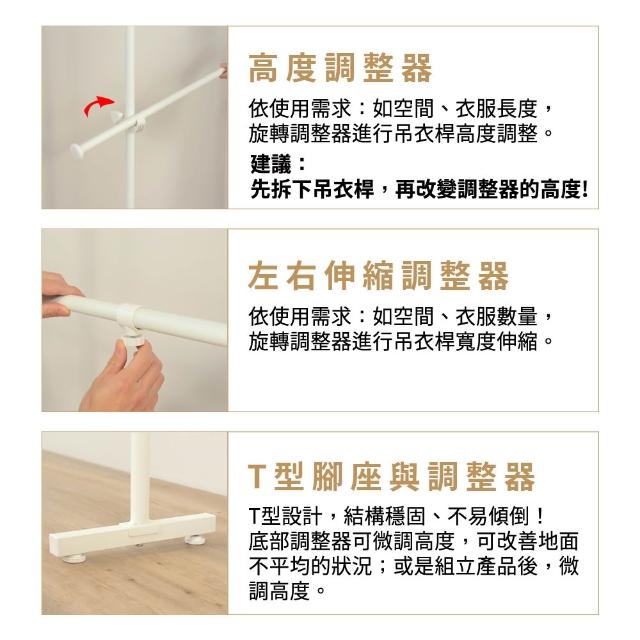 高度調整器

依使用需求：如空間、衣服長度，旋轉調整器進行吊衣桿高度調整。

建議：
先拆下吊衣桿，再改變調整器的高度!

左右伸縮調整器

依使用需求：如空間、衣服數量，旋轉調整器進行吊衣桿寬度伸縮。

T型腳座與調整器

T型設計，結構穩固、不易傾倒！底部調整器可微調高度，可改善地面不平均的狀況；或是組立產品後，微調高度。