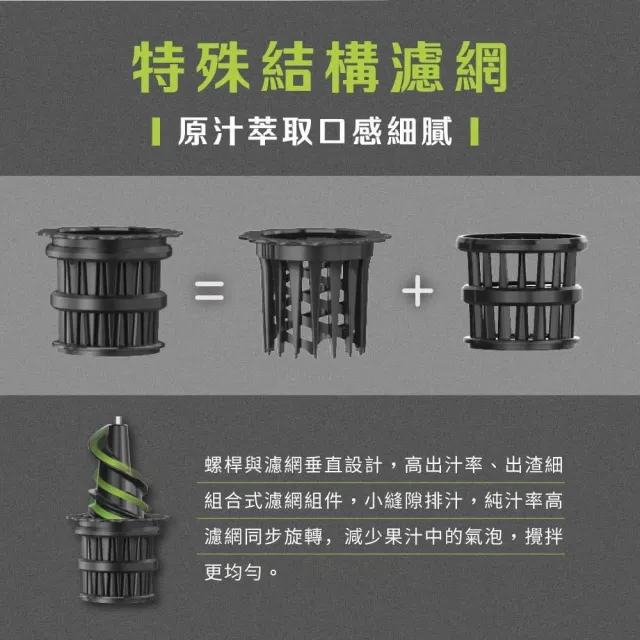 特殊結構濾網

原汁萃取口感細膩

=

+

螺桿與濾網垂直設計，高出汁率、出渣細

組合式濾網組件，小縫隙排汁，純汁率高

濾網同步旋轉，減少果汁中的氣泡，攪拌更均勻。