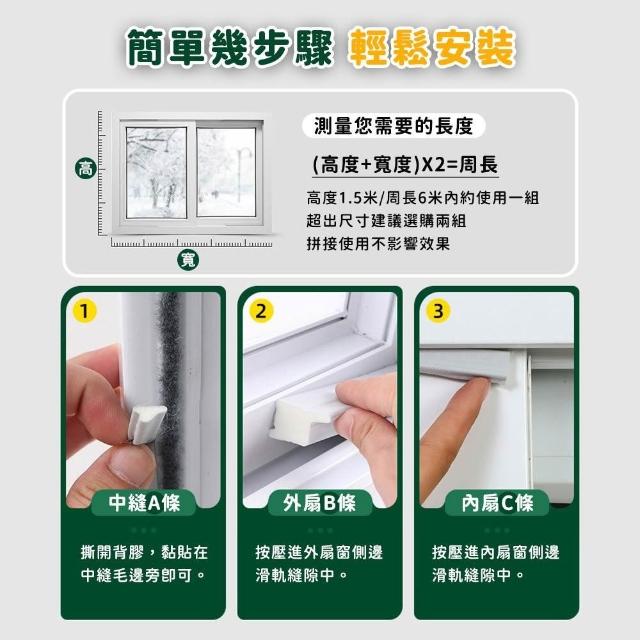 簡單幾步驟 輕鬆安裝

高

寬

測量您需要的長度

(高度+寬度)X2=周長

高度1.5米/周長6米內約使用一組
超出尺寸建議選購兩組
拼接使用不影響效果

1

中縫A條

撕開背膠，黏貼在中縫毛邊旁即可。

2

外扇B條

按壓進外扇窗側邊滑軌縫隙中。

3

內扇C條

按壓進內扇窗側邊滑軌縫隙中。