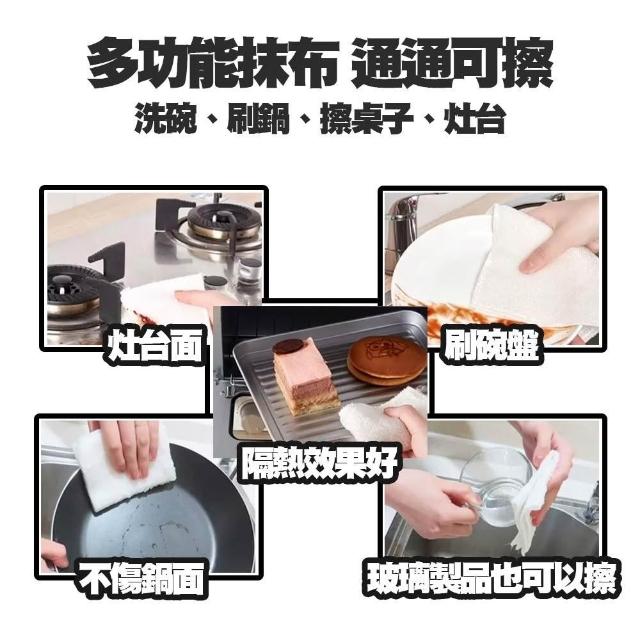 多功能抹布 通通可擦
洗碗、刷鍋、擦桌子、灶台

灶台面

刷碗盤

隔熱效果好

不傷鍋面

玻璃製品也可以擦