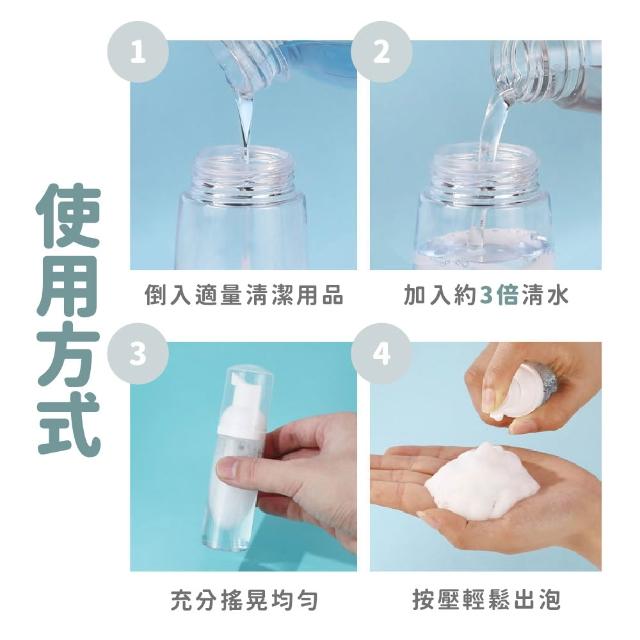 使用方式

1

倒入適量清潔用品

2

加入約3倍清水

3

充分搖晃均勻

4

按壓輕鬆出泡