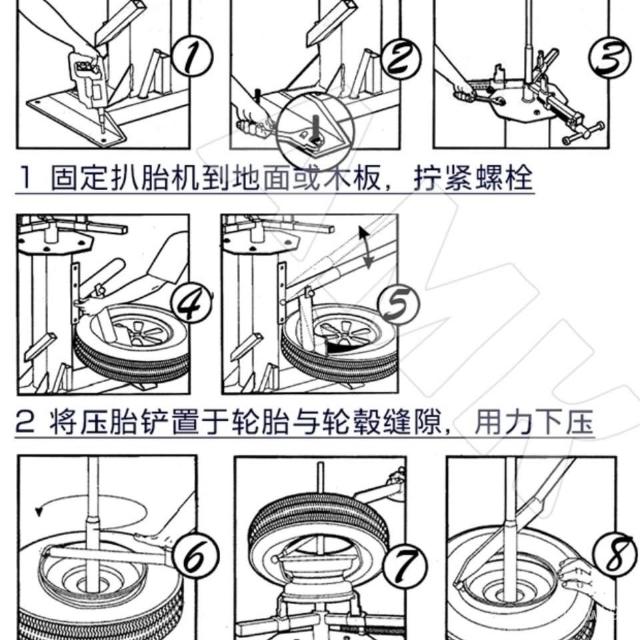 1

2

3

1 固定扒胎机到地面或木板，拧紧螺栓

4

5

2 将压胎铲置于轮胎与轮毂缝隙，用力下压

6

7

8