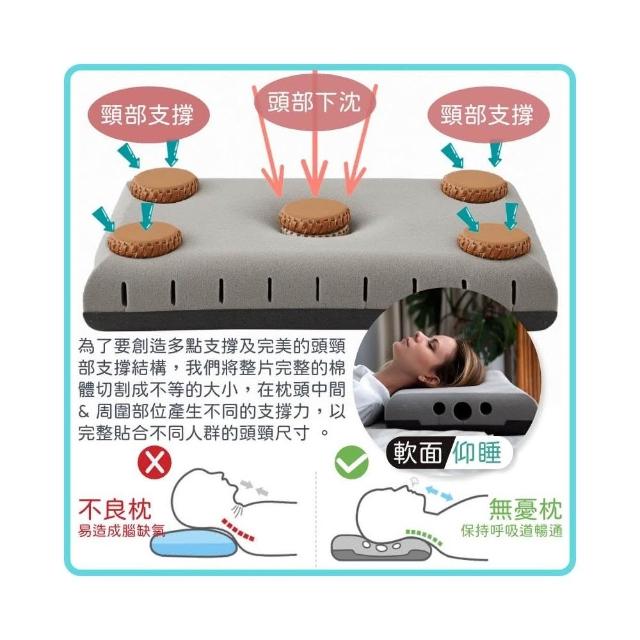 頸部支撐

頭部下沈

頸部支撐

為了要創造多點支撐及完美的頭頸部支撐結構，我們將整片完整的棉體切割成不等的大小，在枕頭中間 & 周圍部位產生不同的支撐力，以完整貼合不同人群的頭頸尺寸 。

軟面 仰睡

不良枕
易造成腦缺氧

無憂枕
保持呼吸道暢通