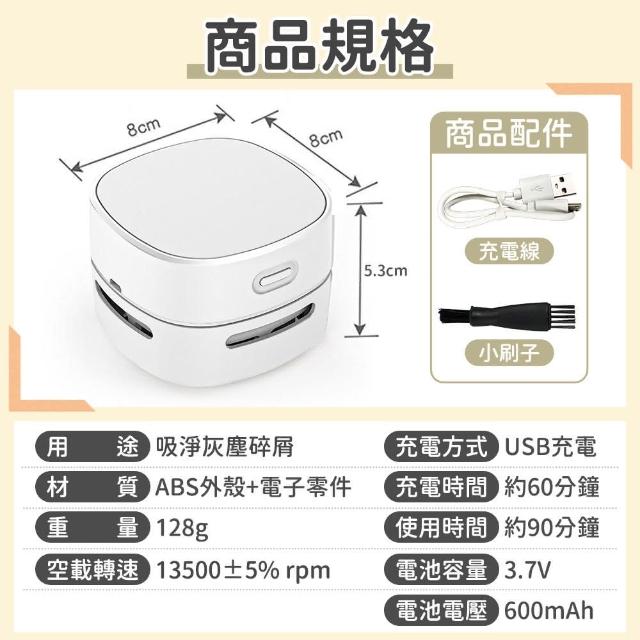 商品規格

8cm

8cm

5.3cm

商品配件

充電線

小刷子

| 用　途 | 吸淨灰塵碎屑 |
|---|---|
| 材　質 | ABS外殼+電子零件 |
| 重　量 | 128g |
| 空載轉速 | 13500±5% rpm |

| 充電方式 | USB充電 |
|---|---|
| 充電時間 | 約60分鐘 |
| 使用時間 | 約90分鐘 |
| 電池容量 | 3.7V |
| 電池電壓 | 600mAh |