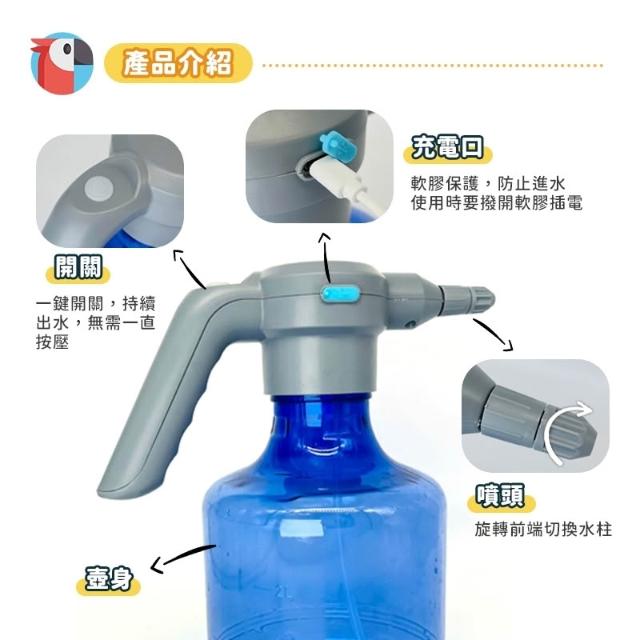 產品介紹

充電口
軟膠保護，防止進水
使用時要撥開軟膠插電

開關
一鍵開關，持續出水，無需一直按壓

噴頭
旋轉前端切換水柱

壺身

2L