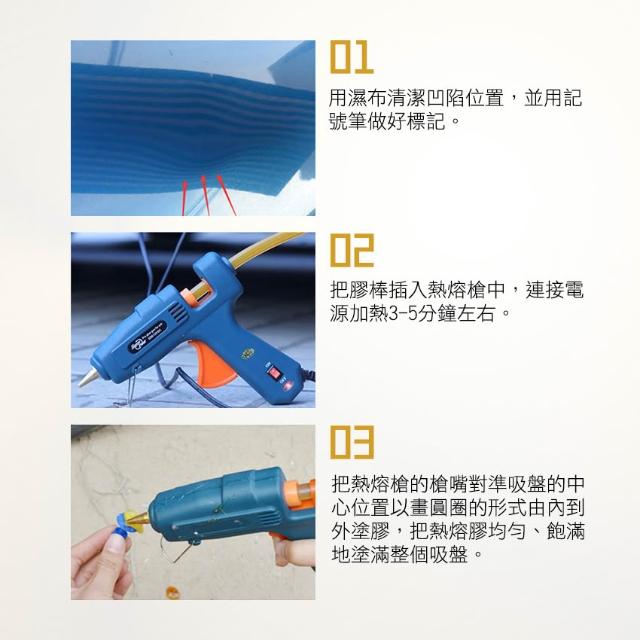 01

用濕布清潔凹陷位置，並用記號筆做好標記。

02

把膠棒插入熱熔槍中，連接電源加熱3-5分鐘左右。

03

把熱熔槍的槍嘴對準吸盤的中心位置以畫圓圈的形式由內到外塗膠，把熱熔膠均勻、飽滿地塗滿整個吸盤。