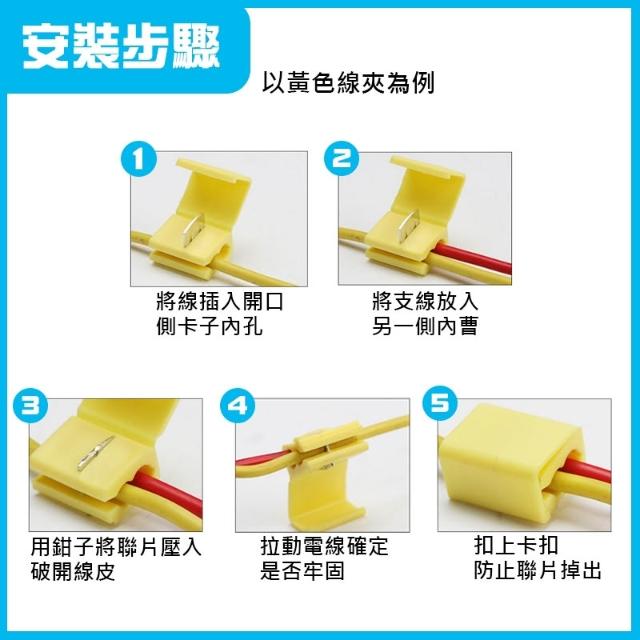 安裝步驟

以黃色線夾為例

1

將線插入開口側卡子內孔

2

將支線放入另一側內曹

3

用鉗子將聯片壓入破開線皮

4

拉動電線確定是否牢固

5

扣上卡扣防止聯片掉出