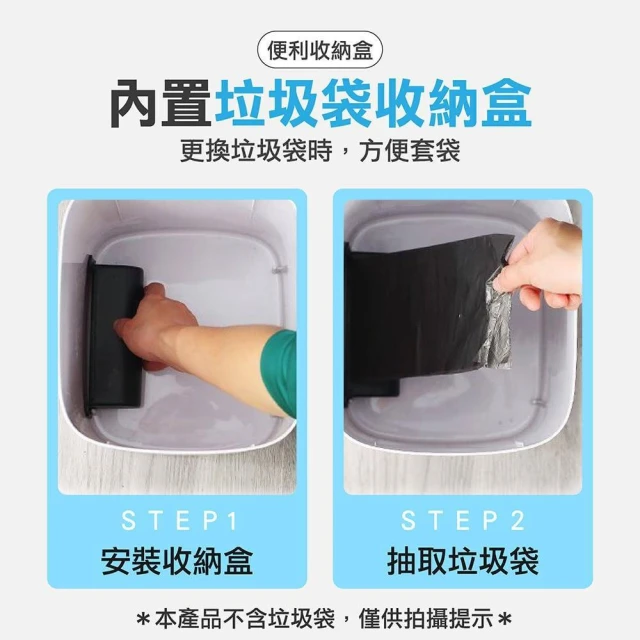 便利收納盒

內置垃圾袋收納盒

更換垃圾袋時，方便套袋

STEP1
安裝收納盒

STEP2
抽取垃圾袋

＊本產品不含垃圾袋，僅供拍攝提示＊