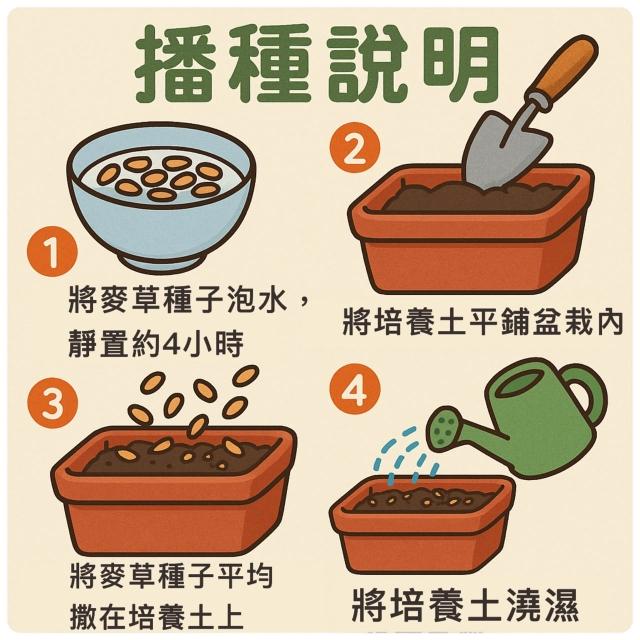 播種說明

1
將麥草種子泡水，靜置約4小時

2
將培養土平鋪盆栽內

3
將麥草種子平均撒在培養土上

4
將培養土澆濕