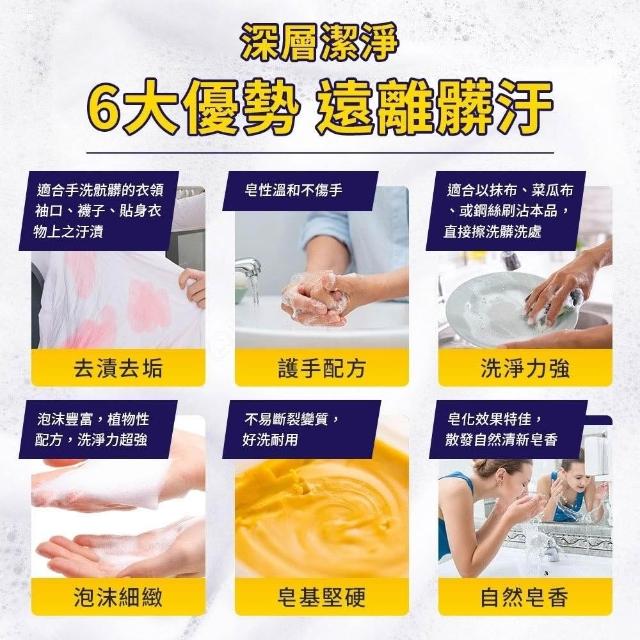 深層潔淨
6大優勢 遠離髒汙

適合手洗骯髒的衣領袖口、襪子、貼身衣物上之汙漬

去漬去垢

皂性溫和不傷手

護手配方

適合以抹布、菜瓜布、或鋼絲刷沾本品，直接擦洗髒洗處

洗淨力強

泡沫豐富，植物性配方，洗淨力超強

泡沫細緻

不易斷裂變質，好洗耐用

皂基堅硬

皂化效果特佳，散發自然清新皂香

自然皂香