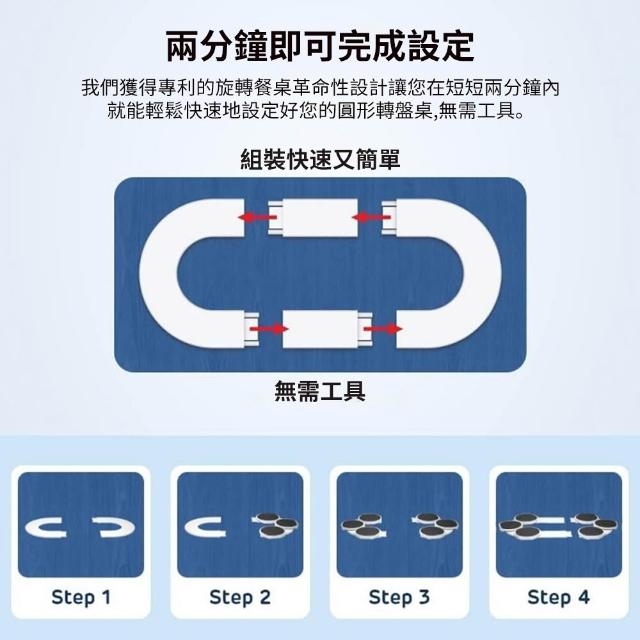 兩分鐘即可完成設定

我們獲得專利的旋轉餐桌革命性設計讓您在短短兩分鐘內就能輕鬆快速地設定好您的圓形轉盤桌,無需工具。

組裝快速又簡單

無需工具

Step 1

Step 2

Step 3

Step 4