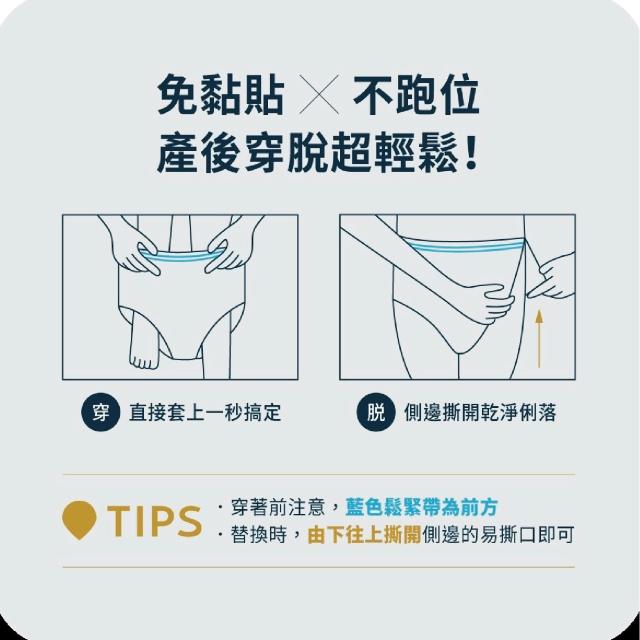 免黏貼 × 不跑位
產後穿脫超輕鬆！

穿 直接套上一秒搞定

脫 側邊撕開乾淨俐落

TIPS
・穿著前注意，藍色鬆緊帶為前方
・替換時，由下往上撕開側邊的易撕口即可