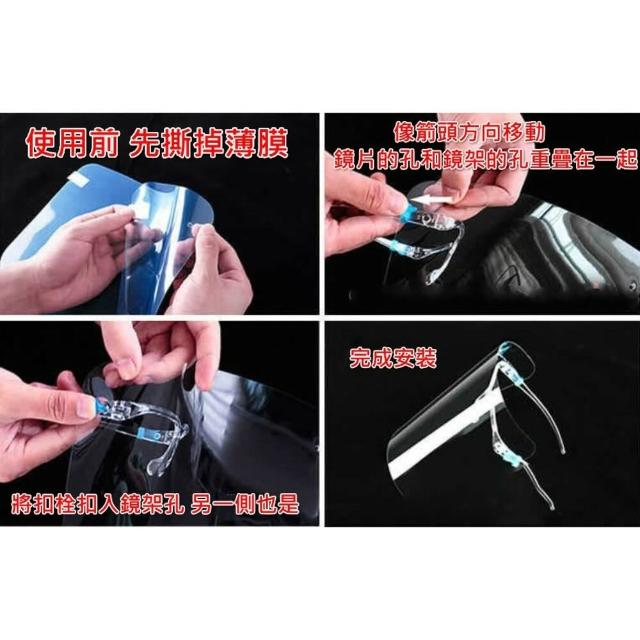 使用前 先撕掉薄膜

像箭頭方向移動
鏡片的孔和鏡架的孔重疊在一起

將扣栓扣入鏡架孔 另一側也是

完成安裝