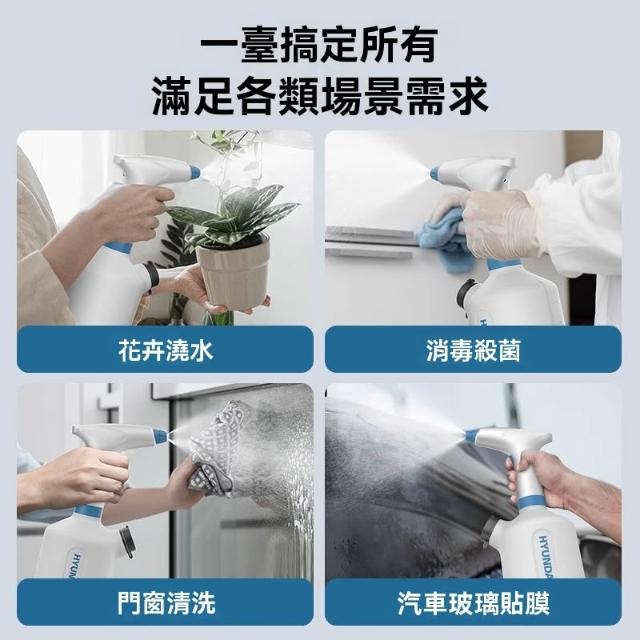 一臺搞定所有
滿足各類場景需求

花卉澆水

消毒殺菌

HYUN

門窗清洗

HYUNDA

汽車玻璃貼膜