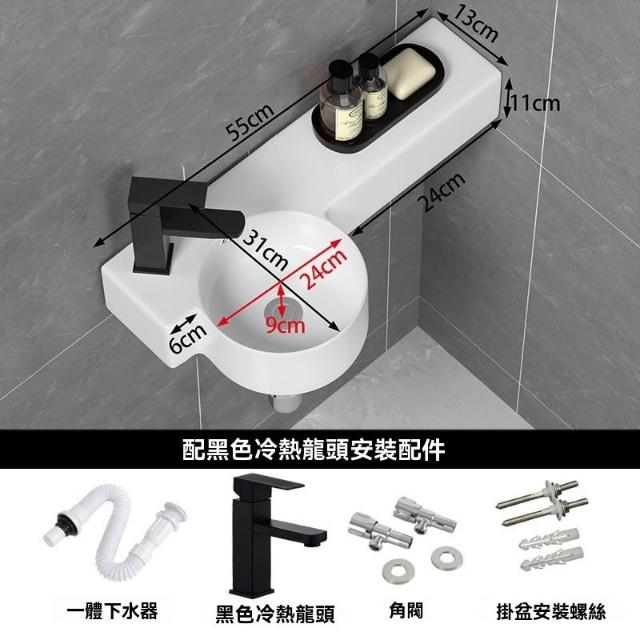 13cm
11cm
55cm
24cm
31cm
24cm
9cm
6cm
配黑色冷熱龍頭安裝配件
一體下水器
黑色冷熱龍頭
角閥
掛盆安裝螺絲