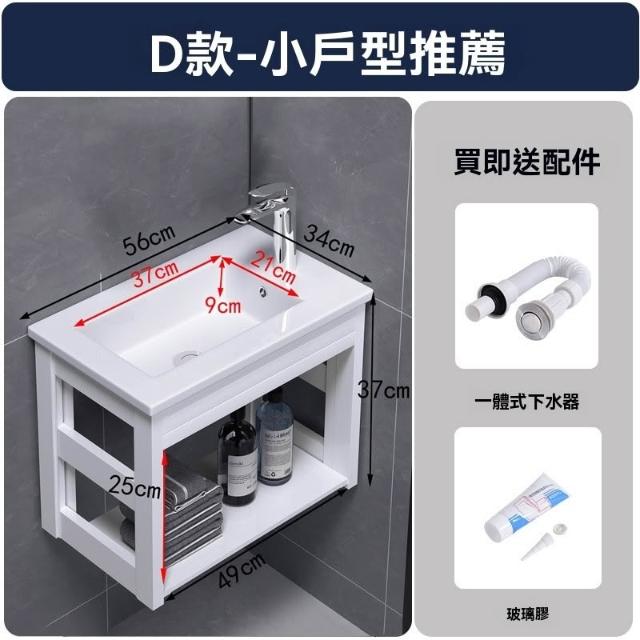 D款-小戶型推薦

56cm
34cm
37cm
21cm
9cm
37cm
25cm
49cm

買即送配件

一體式下水器

玻璃膠