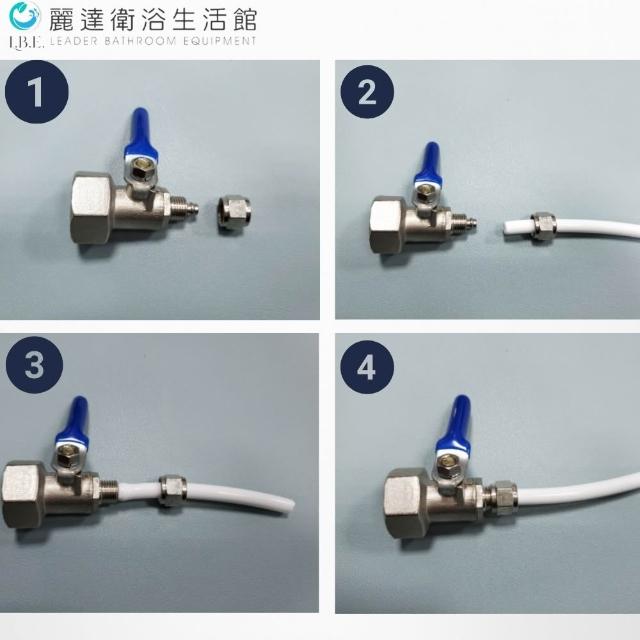 麗達衛浴生活館
L.B.E. LEADER BATHROOM EQUIPMENT

1

2

3

4