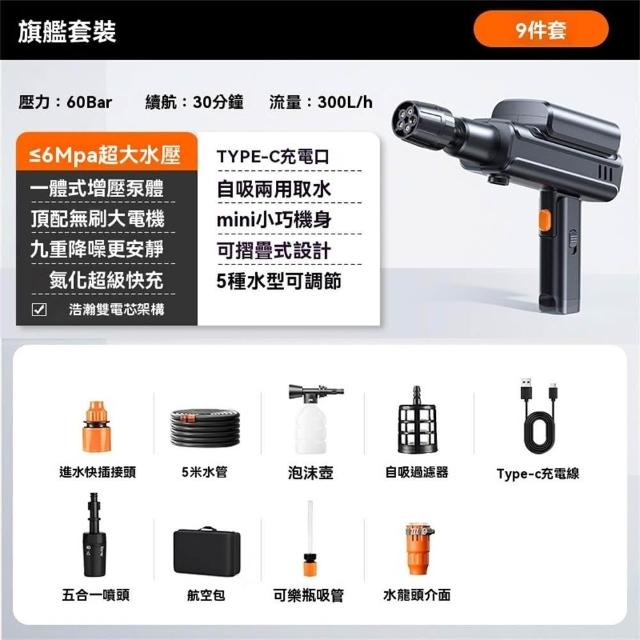 旗艦套裝

9件套

壓力：60Bar 續航：30分鐘 流量：300L/h

≤6Mpa超大水壓
一體式增壓泵體
頂配無刷大電機
九重降噪更安靜
氮化超級快充
☑ 浩瀚雙電芯架構

TYPE-C充電口
自吸兩用取水
mini小巧機身
可摺疊式設計
5種水型可調節

進水快插接頭
5米水管
泡沫壺
自吸過濾器
Type-c充電線
五合一噴頭
航空包
可樂瓶吸管
水龍頭介面