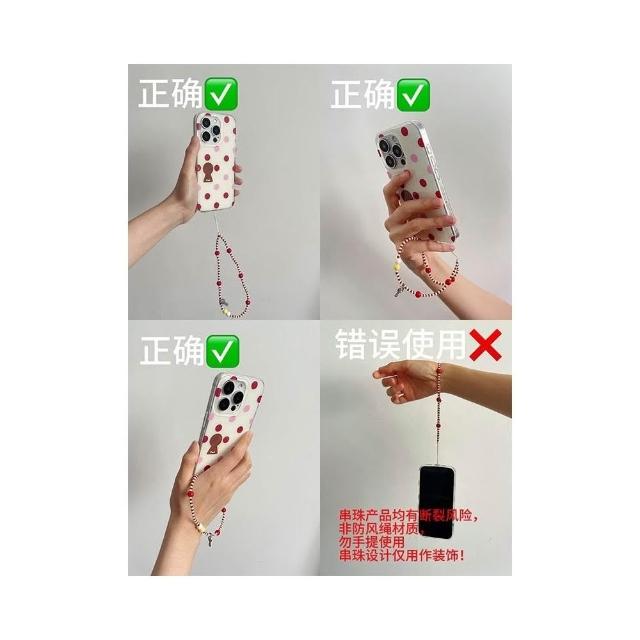 正确✅

正确✅

正确✅

错误使用❌

串珠产品均有断裂风险，
非防风绳材质，
勿手提使用
串珠设计仅用作装饰！