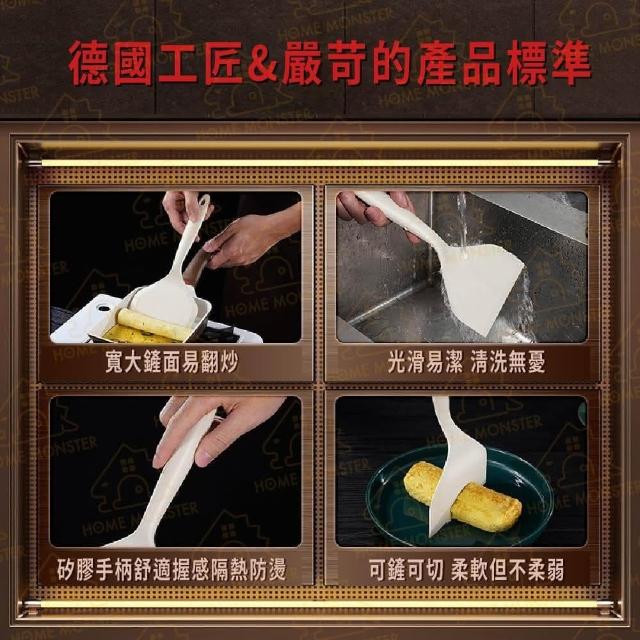 德國工匠&嚴苛的產品標準

寬大鏟面易翻炒

光滑易潔 清洗無憂

矽膠手柄舒適握感隔熱防燙

可鏟可切 柔軟但不柔弱

HOME MONSTER