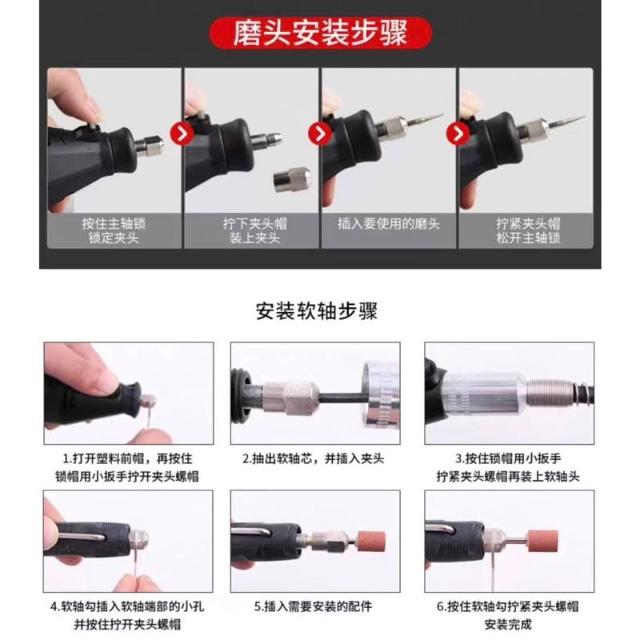 磨头安装步骤

按住主轴锁
锁定夹头

拧下夹头帽
装上夹头

插入要使用的磨头

拧紧夹头帽
松开主轴锁

安装软轴步骤

1.打开塑料前帽，再按住锁帽用小扳手拧开夹头螺帽

2.抽出软轴芯，并插入夹头

3.按住锁帽用小扳手拧紧夹头螺帽再装上软轴头

4.软轴勾插入软轴端部的小孔并按住拧开夹头螺帽

5.插入需要安装的配件

6.按住软轴勾拧紧夹头螺帽安装完成