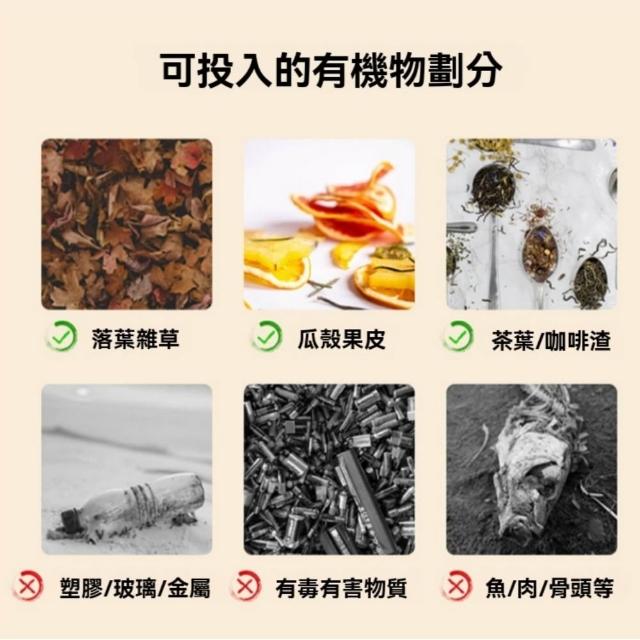 可投入的有機物劃分

落葉雜草

瓜殼果皮

茶葉/咖啡渣

塑膠/玻璃/金屬

有毒有害物質

魚/肉/骨頭等