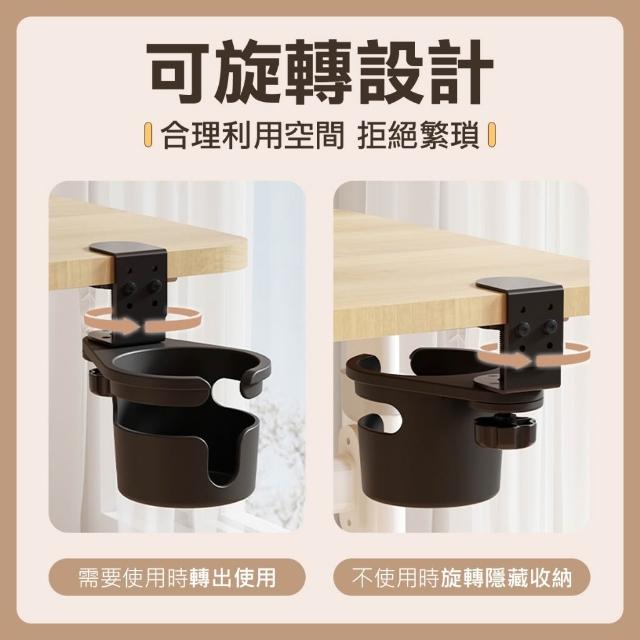 可旋轉設計

合理利用空間 拒絕繁瑣

需要使用時轉出使用

不使用時旋轉隱藏收納