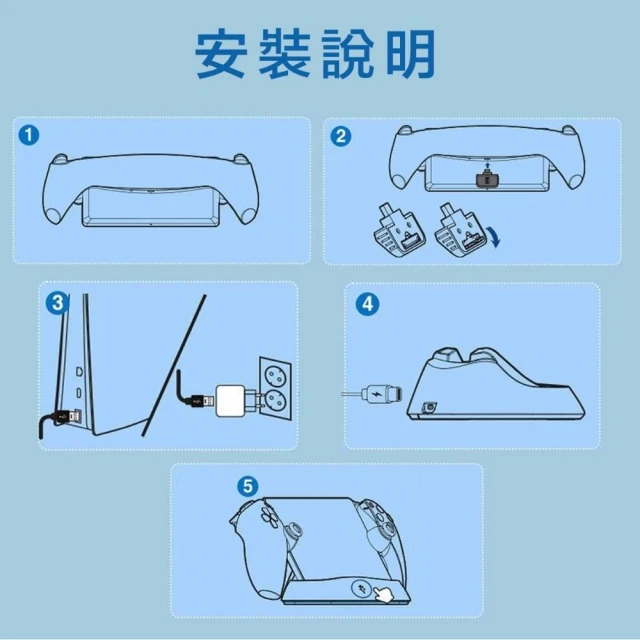 安裝說明

1

2

3

4

5