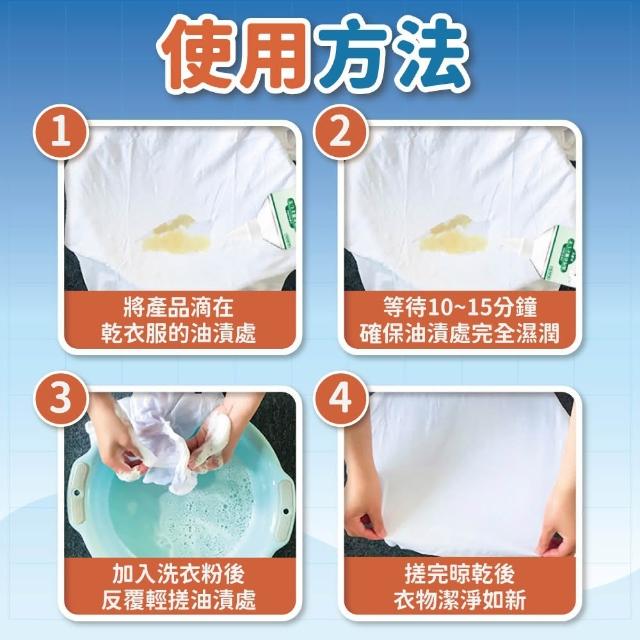 使用方法

1
將產品滴在
乾衣服的油漬處

2
等待10~15分鐘
確保油漬處完全濕潤

3
加入洗衣粉後
反覆輕搓油漬處

4
搓完晾乾後
衣物潔淨如新