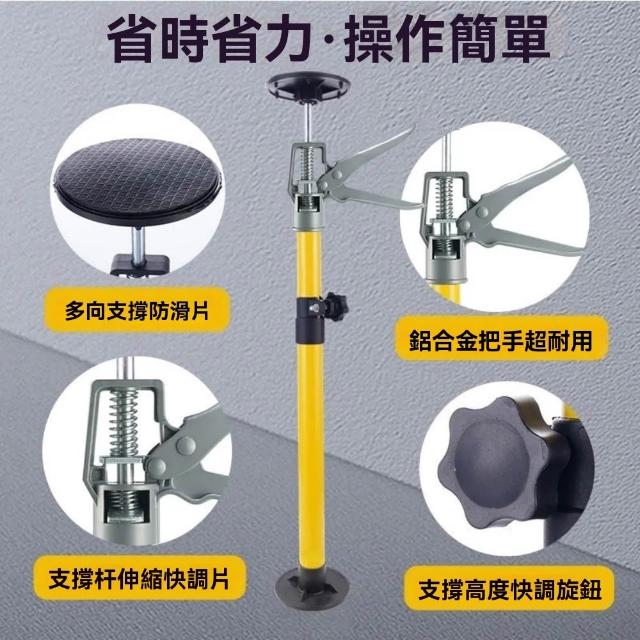 省時省力·操作簡單

多向支撐防滑片

鋁合金把手超耐用

支撐杆伸縮快調片

支撐高度快調旋鈕