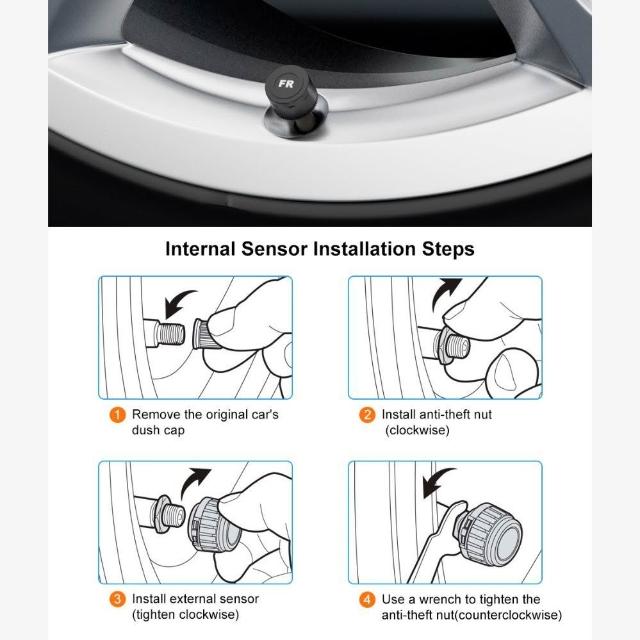 FR

Internal Sensor Installation Steps

1 Remove the original car's dush cap

2 Install anti-theft nut (clockwise)

3 Install external sensor (tighten clockwise)

4 Use a wrench to tighten the anti-theft nut(counterclockwise)