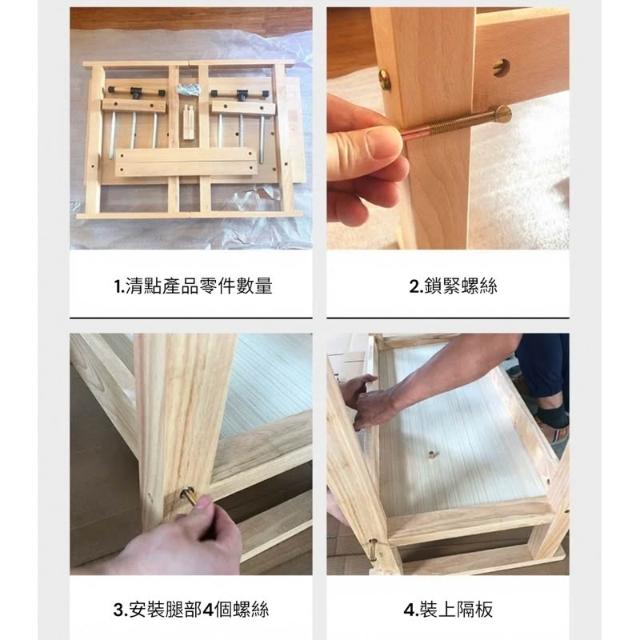 1.清點產品零件數量

2.鎖緊螺絲

3.安裝腿部4個螺絲

4.裝上隔板