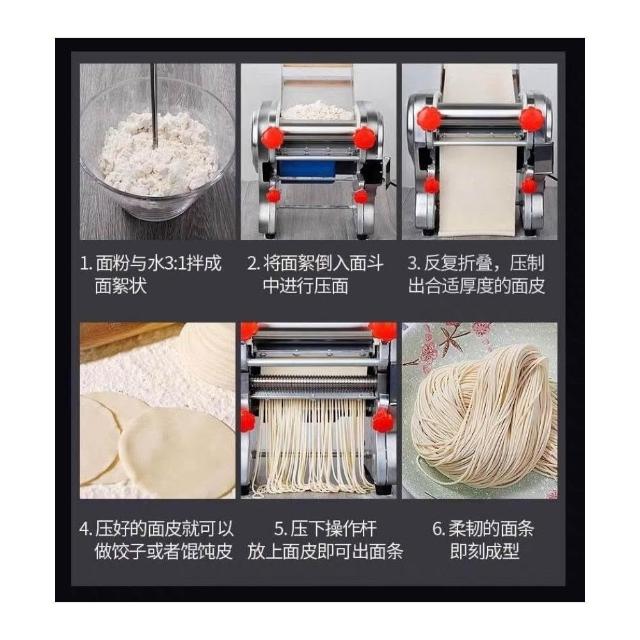 1. 面粉与水3:1拌成面絮状

2. 将面絮倒入面斗中进行压面

3. 反复折叠，压制出合适厚度的面皮

4. 压好的面皮就可以做饺子或者馄饨皮

5. 压下操作杆放上面皮即可出面条

6. 柔韧的面条即刻成型