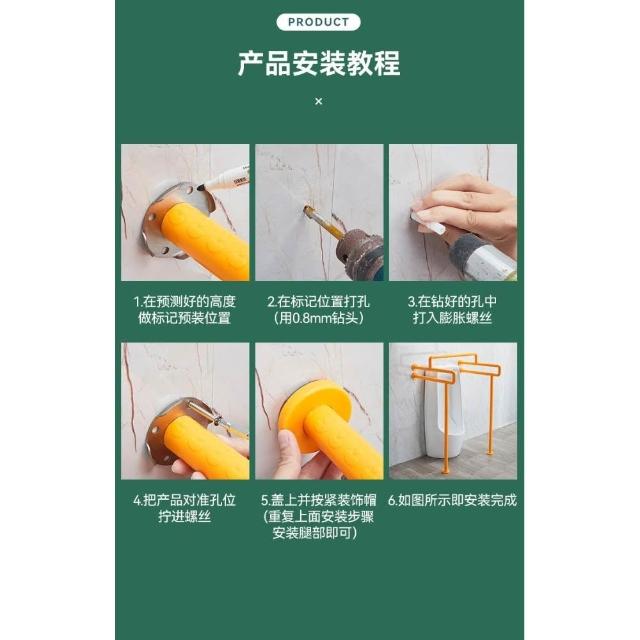 PRODUCT

产品安装教程

×

1.在预测好的高度做标记预装位置

2.在标记位置打孔（用0.8mm钻头）

3.在钻好的孔中打入膨胀螺丝

4.把产品对准孔位拧进螺丝

5.盖上并按紧装饰帽（重复上面安装步骤安装腿部即可）

6.如图所示即安装完成