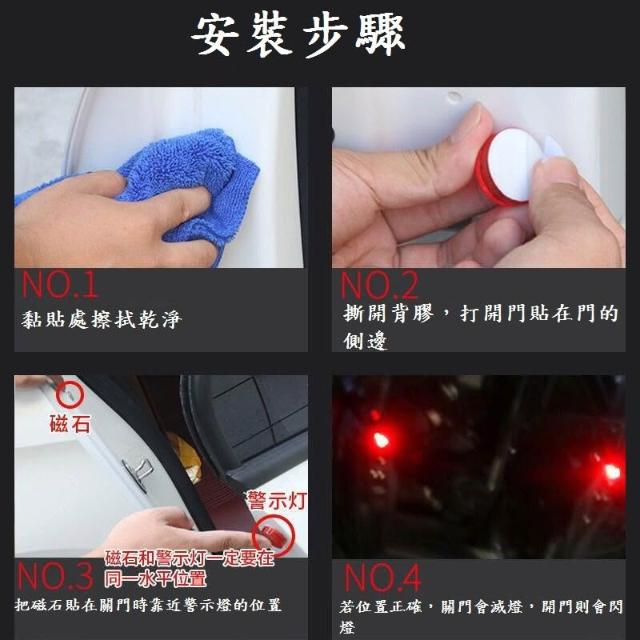 安裝步驟

NO.1
黏貼處擦拭乾淨

NO.2
撕開背膠，打開門貼在門的側邊

磁石
警示灯
磁石和警示灯一定要在同一水平位置
NO.3
把磁石貼在關門時靠近警示燈的位置

NO.4
若位置正確，關門會滅燈，開門則會閃燈